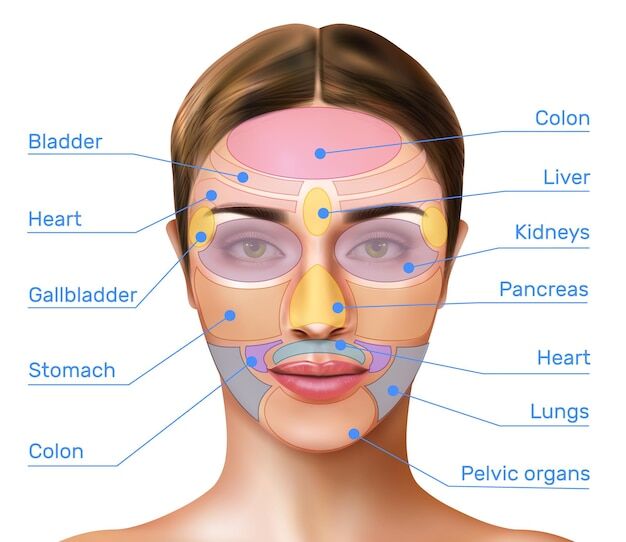 Bladder
Heart
Gallbladder
Stomach
Colon
Colon
Liver
Kidneys
Pancreas
Heart
Lungs
Pelvic organs